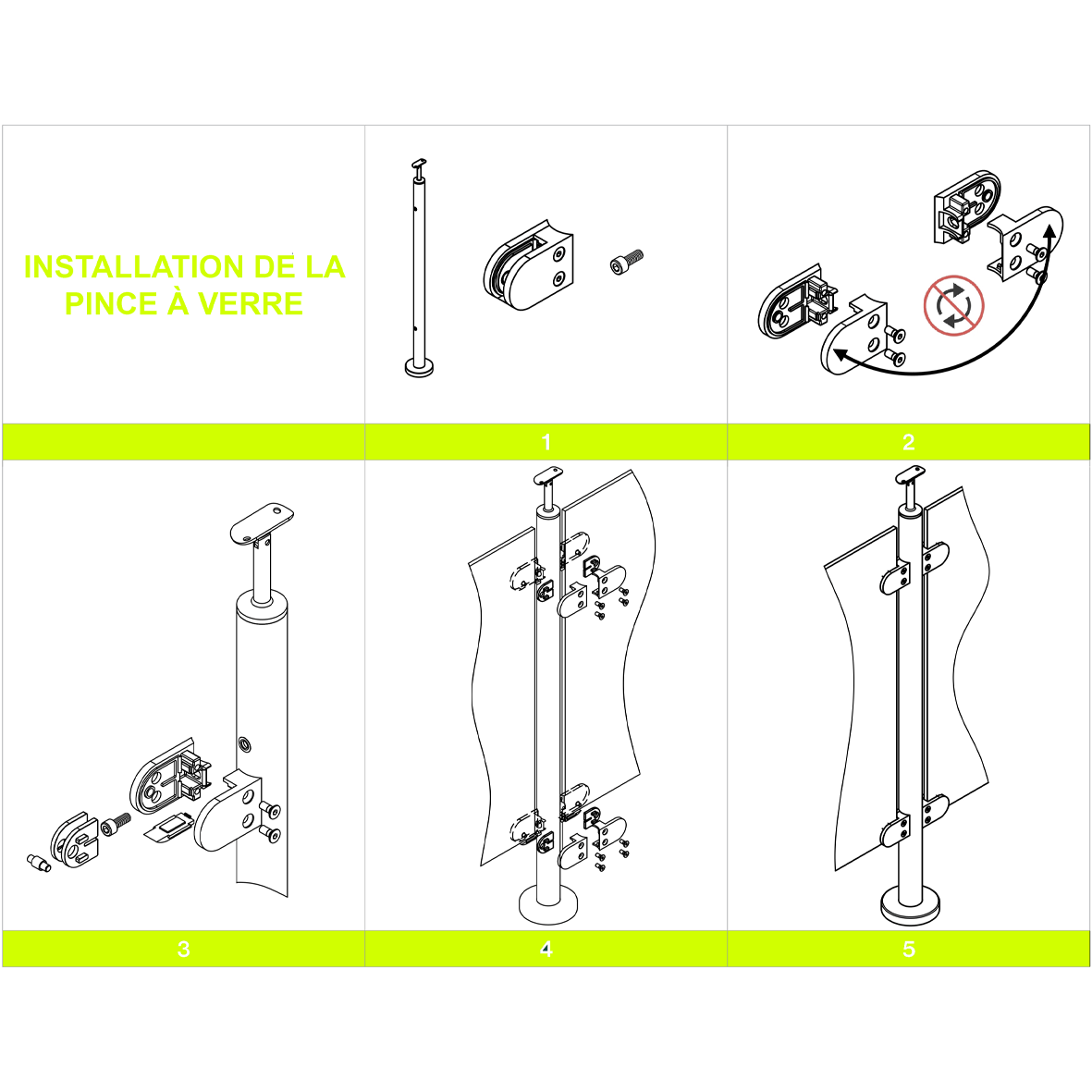 INSTALLATION DE LA PINCE À VERRE

1

2

3

4

5