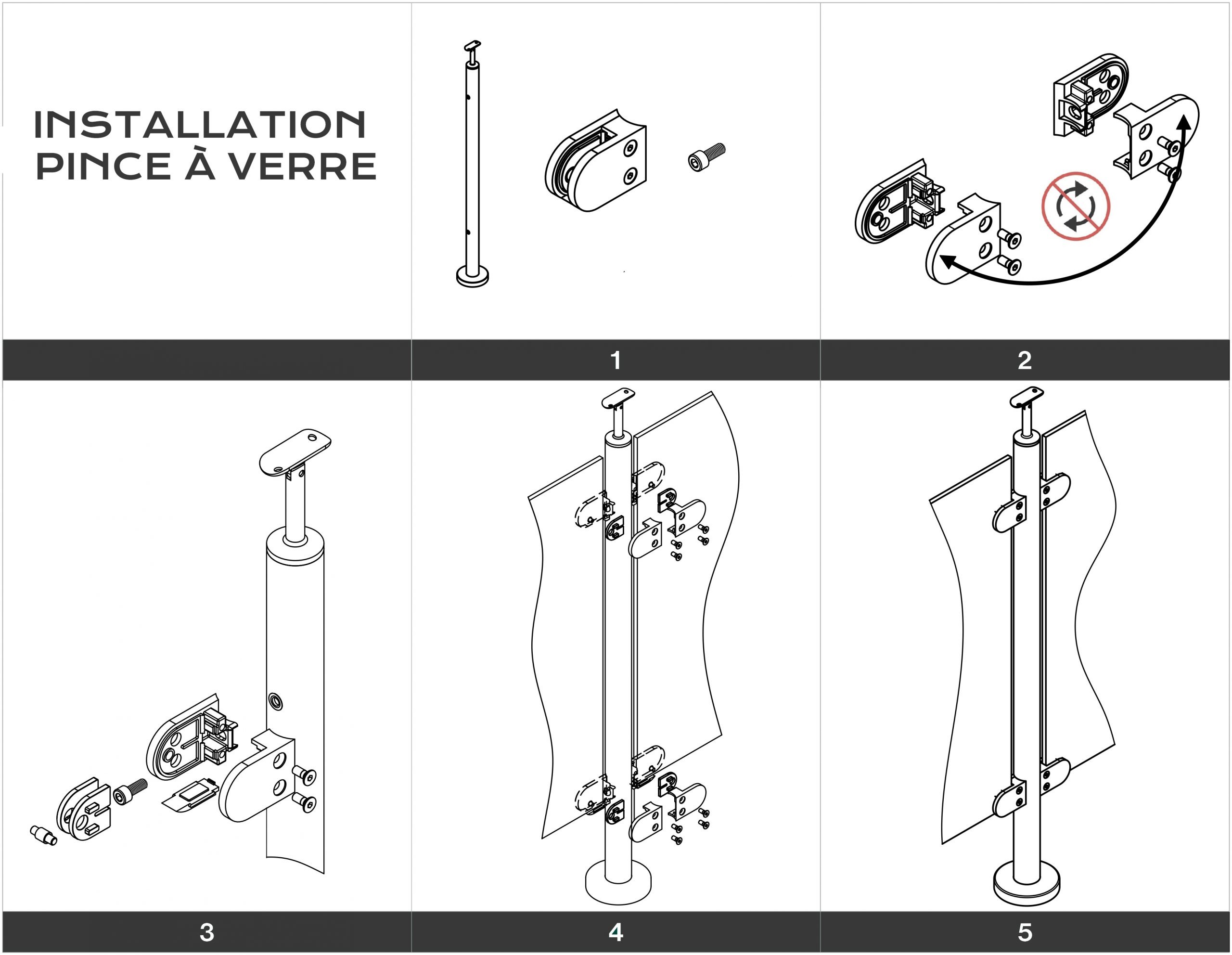 INSTALLATION
PINCE À VERRE

1

2

3

4

5